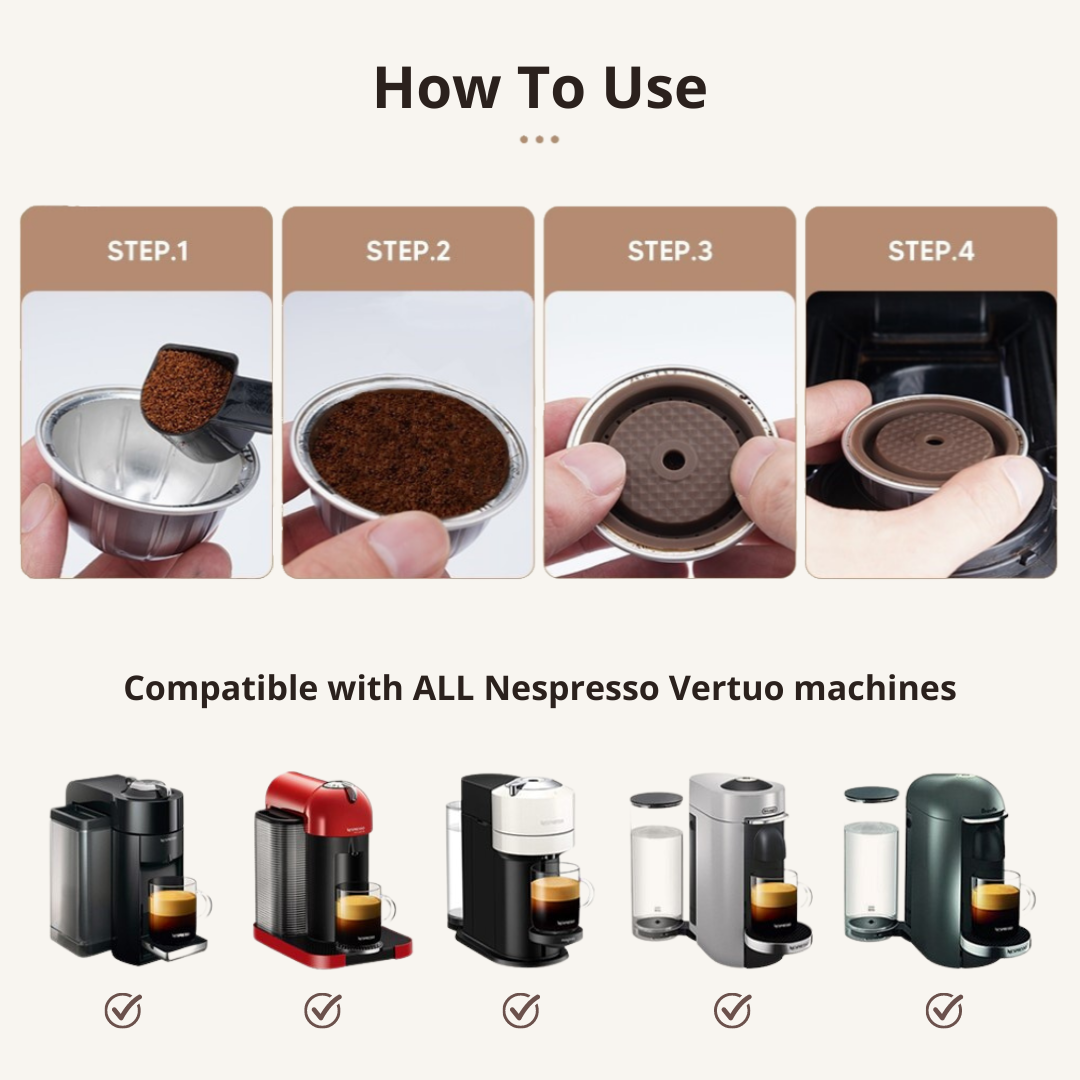 How To Use

STEP.1

STEP.2

STEP.3

STEP.4

Compatible with ALL Nespresso Vertuo machines