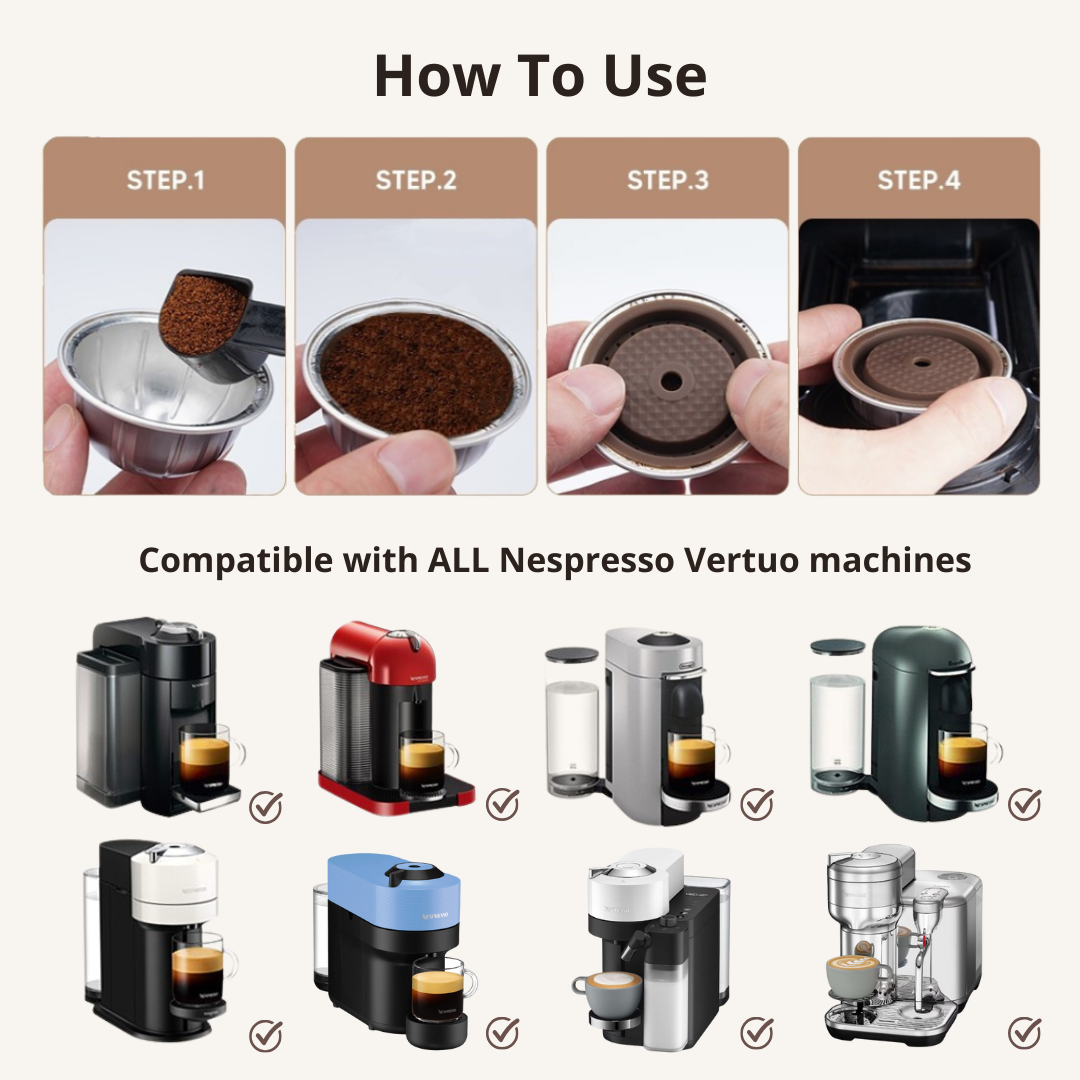 How To Use

STEP.1

STEP.2

STEP.3

STEP.4

Compatible with ALL Nespresso Vertuo machines