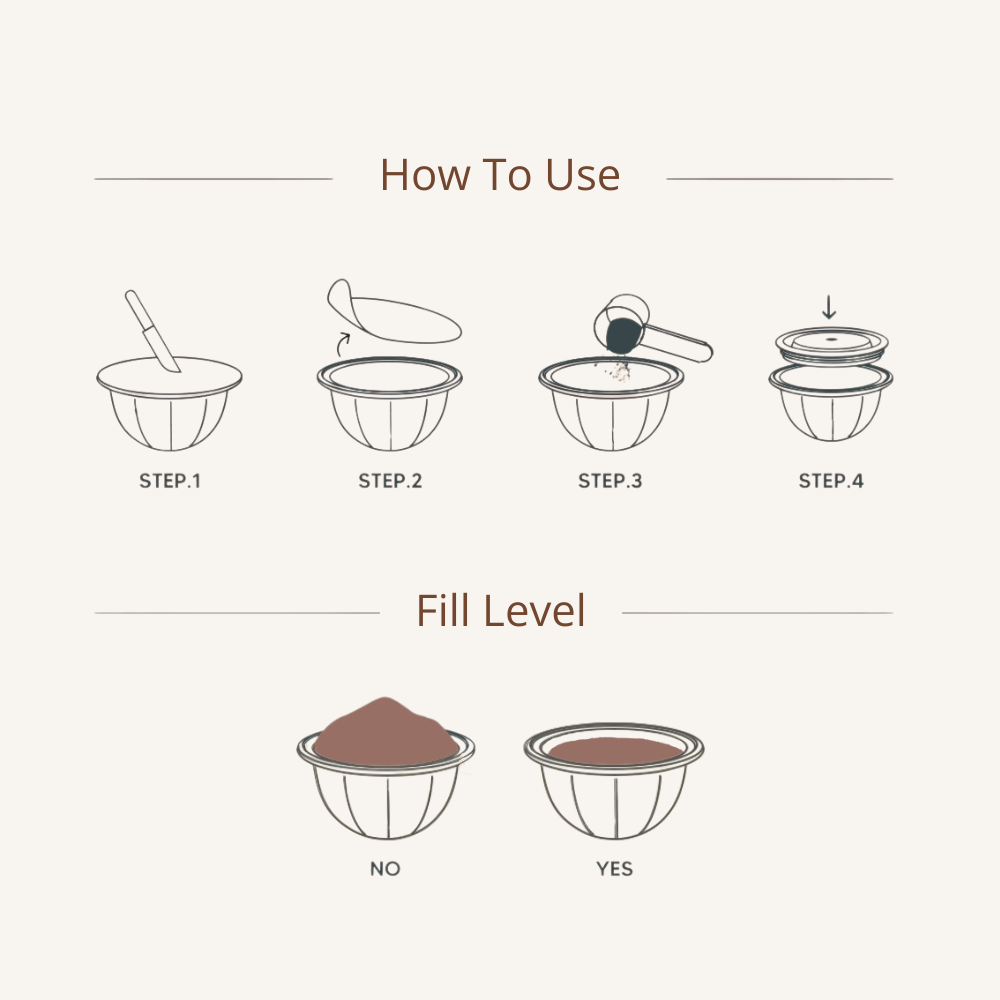 How To Use

STEP.1

STEP.2

STEP.3

STEP.4

Fill Level

NO

YES